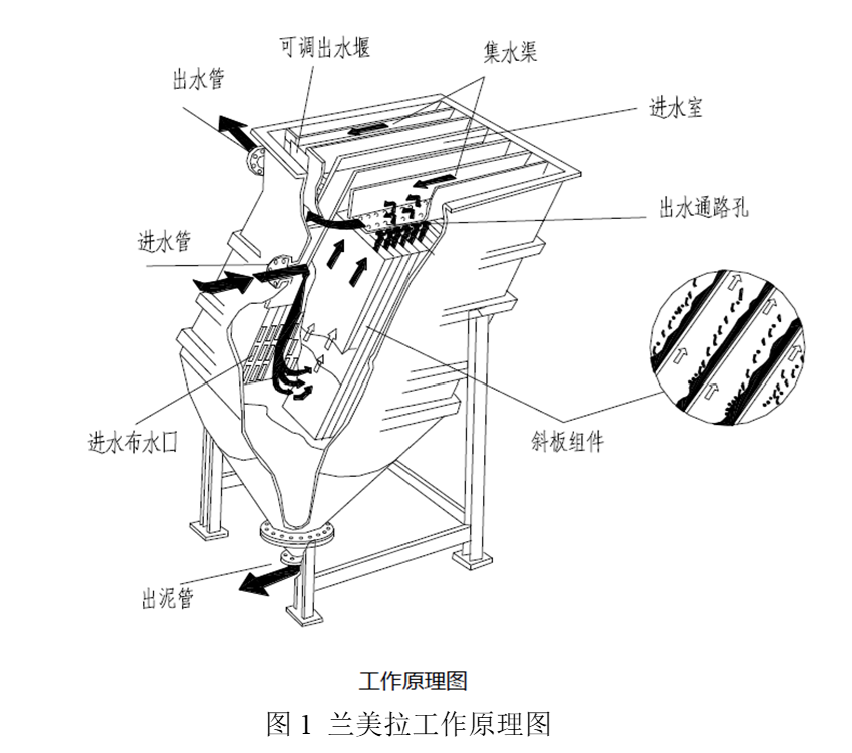 可调出水堰

集水渠

出水管

进水室

出水通路孔

进水管

进水布水口

斜板组件

出泥管

工作原理图

图 1 兰美拉工作原理图